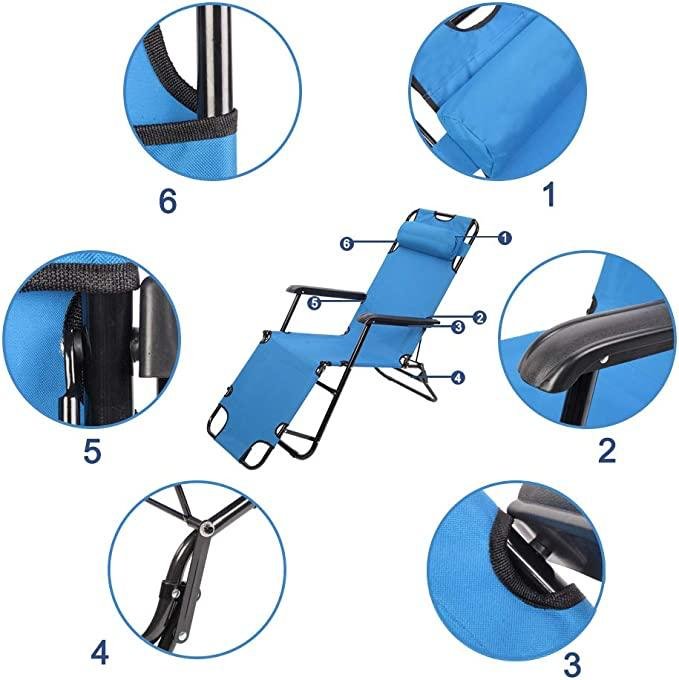 6

1

6

1

5

2

3

4

5

2

4

3