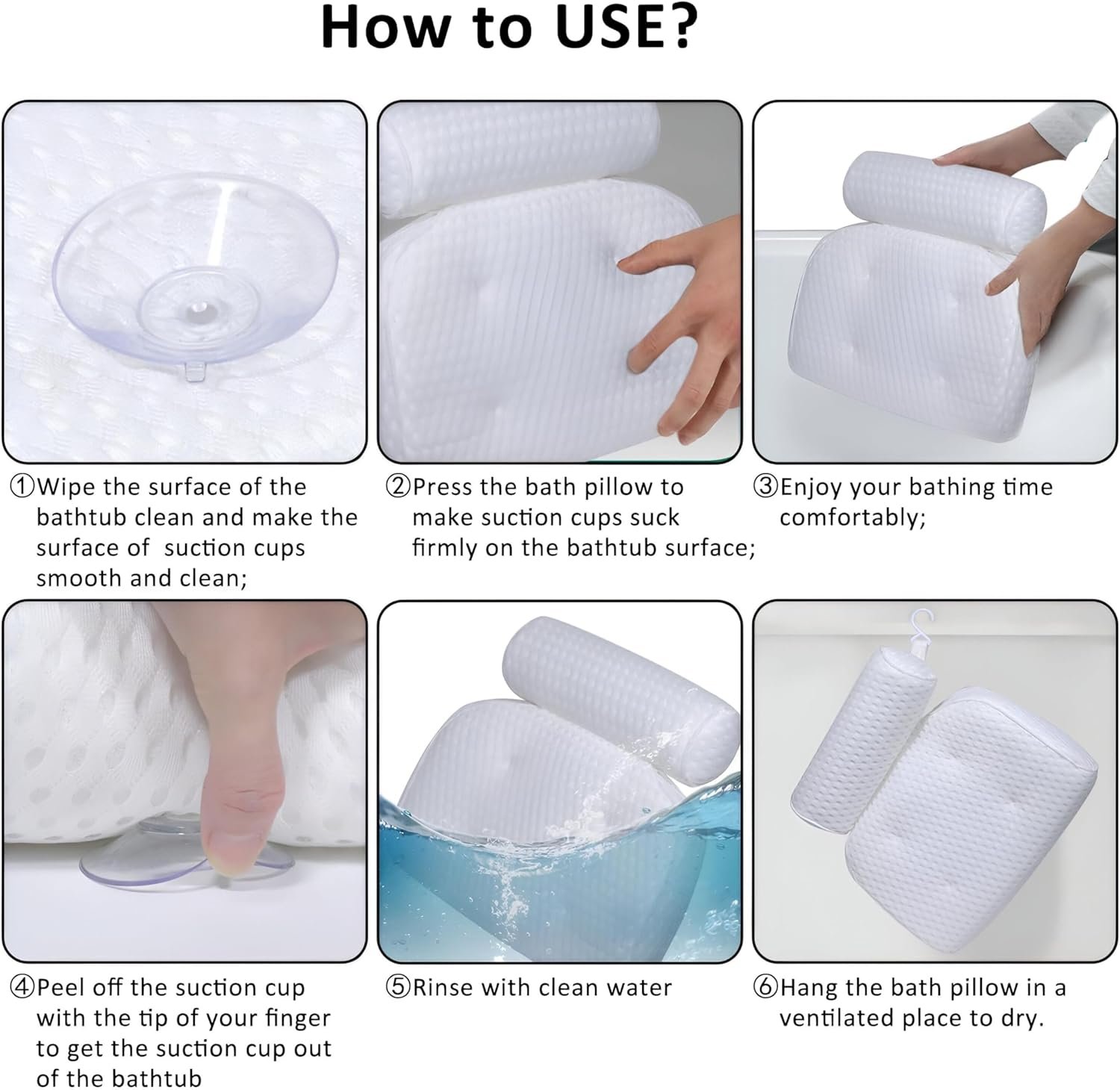 How to USE?

①Wipe the surface of the bathtub clean and make the surface of  suction cups smooth and clean;

②Press the bath pillow to make suction cups suck firmly on the bathtub surface;

③Enjoy your bathing time comfortably;

④Peel off the suction cup with the tip of your finger to get the suction cup out of the bathtub

⑤Rinse with clean water

⑥Hang the bath pillow in a ventilated place to dry.