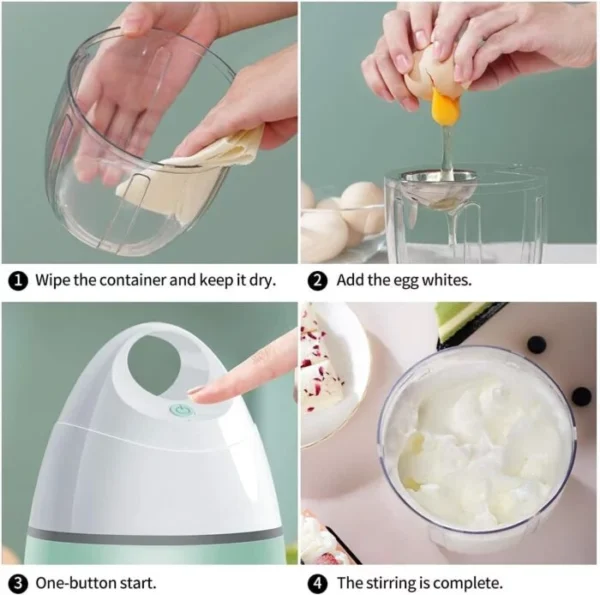 1 Wipe the container and keep it dry.

2 Add the egg whites.

3 One-button start.

4 The stirring is complete.